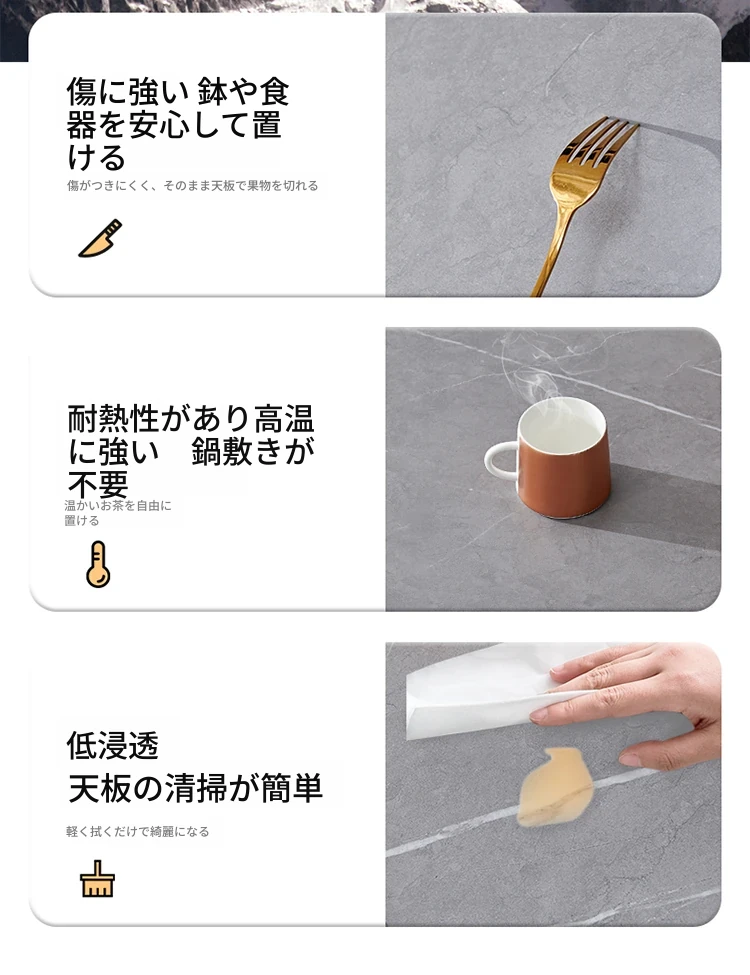 傷に強い 鉢や食器を安心して置ける

傷がつきにくく、そのまま天板で果物を切れる

耐熱性があり高温に強い　鍋敷きが不要

温かいお茶を自由に置ける

低浸透
天板の清掃が簡単

軽く拭くだけで綺麗になる