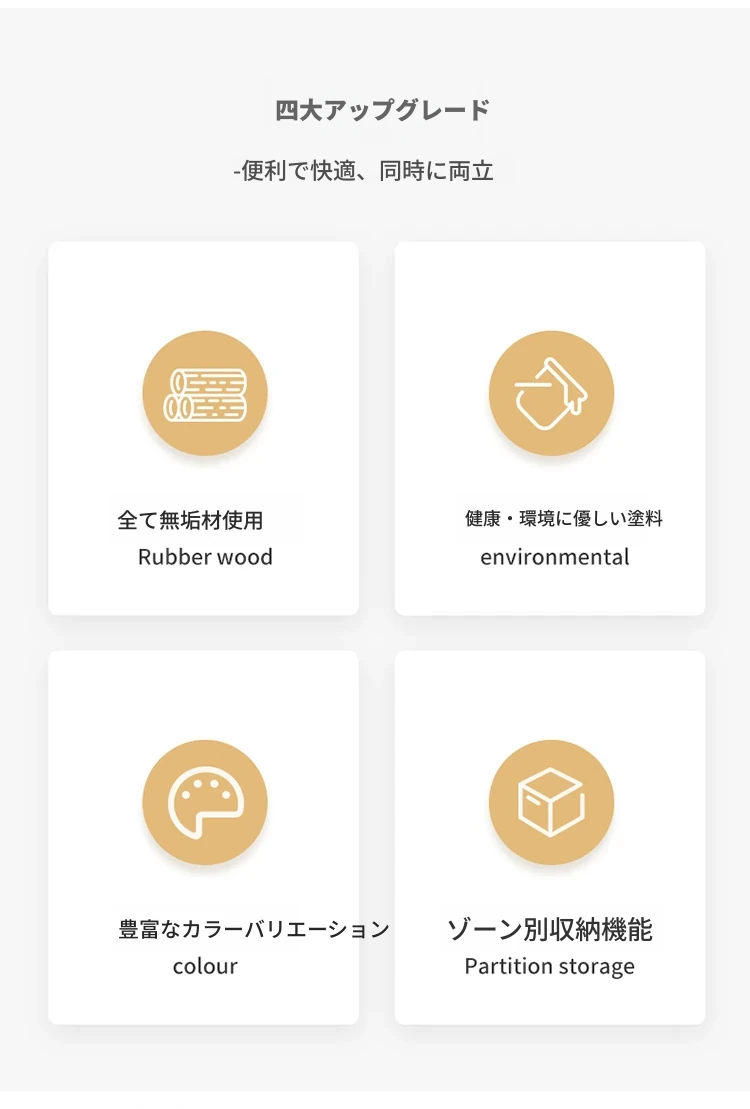 四大アップグレード

-便利で快適、同時に両立

全て無垢材使用
Rubber wood

健康・環境に優しい塗料
environmental

豊富なカラーバリエーション
colour

ゾーン別収納機能
Partition storage