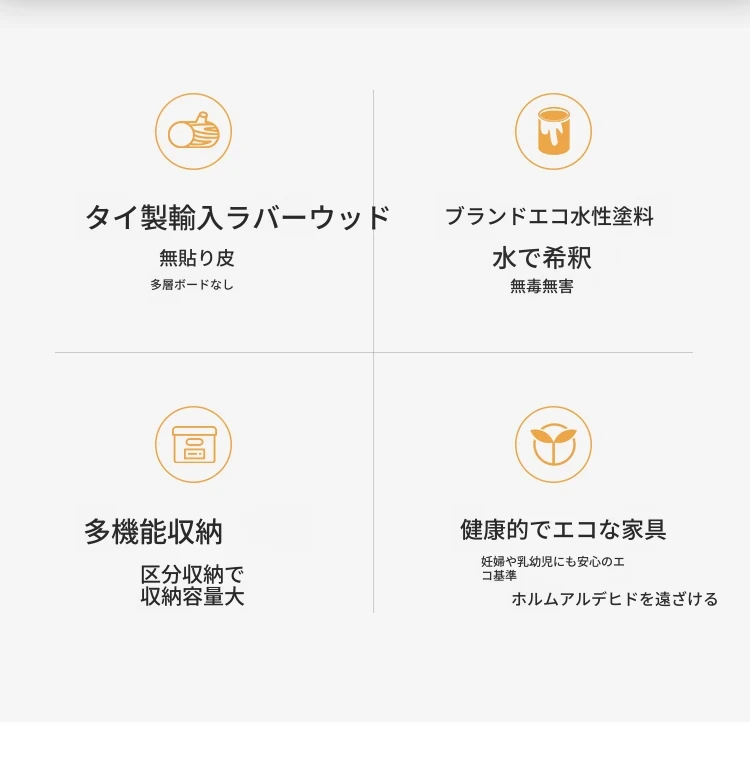 タイ製輸入ラバーウッド

無貼り皮

多層ボードなし

ブランドエコ水性塗料

水で希釈

無毒無害

多機能収納

区分収納で
収納容量大

健康的でエコな家具

妊婦や乳幼児にも安心のエコ基準

ホルムアルデヒドを遠ざける