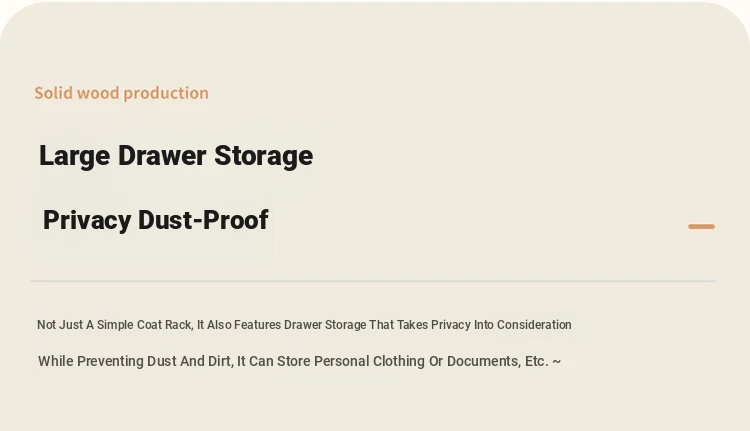 Solid wood production

Large Drawer Storage

Privacy Dust-Proof

Not Just A Simple Coat Rack, It Also Features Drawer Storage That Takes Privacy Into Consideration

While Preventing Dust And Dirt, It Can Store Personal Clothing Or Documents, Etc. ~