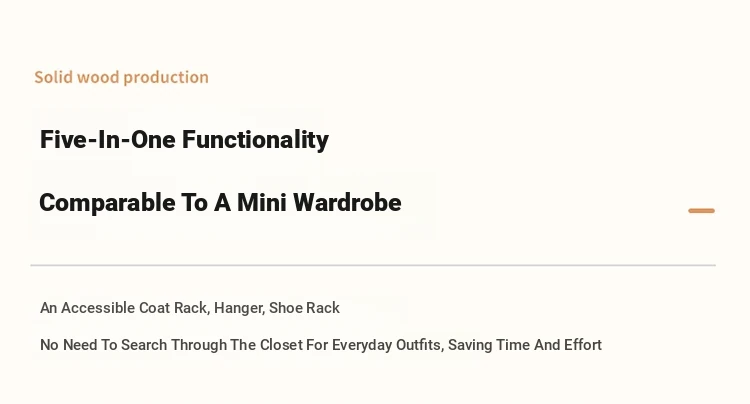 Solid wood production

Five-In-One Functionality

Comparable To A Mini Wardrobe

An Accessible Coat Rack, Hanger, Shoe Rack

No Need To Search Through The Closet For Everyday Outfits, Saving Time And Effort