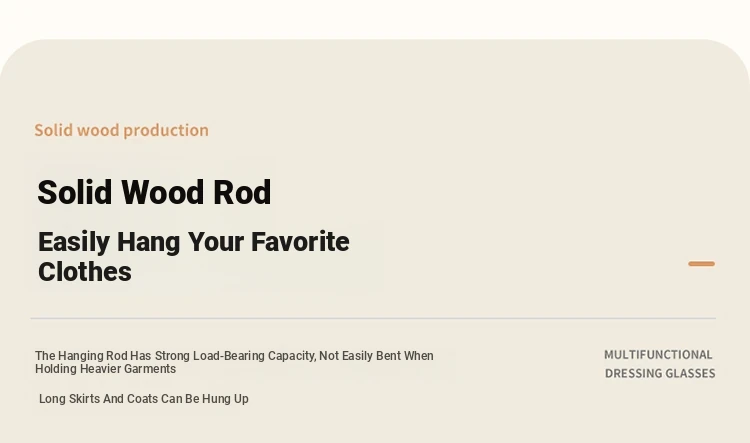 Solid wood production

Solid Wood Rod

Easily Hang Your Favorite Clothes

The Hanging Rod Has Strong Load-Bearing Capacity, Not Easily Bent When Holding Heavier Garments

Long Skirts And Coats Can Be Hung Up

MULTIFUNCTIONAL
DRESSING GLASSES