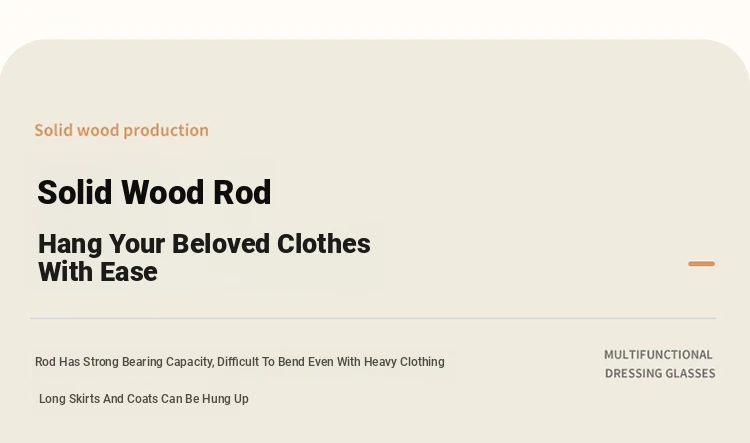 Solid wood production

Solid Wood Rod

Hang Your Beloved Clothes With Ease

Rod Has Strong Bearing Capacity, Difficult To Bend Even With Heavy Clothing

Long Skirts And Coats Can Be Hung Up

MULTIFUNCTIONAL
DRESSING GLASSES