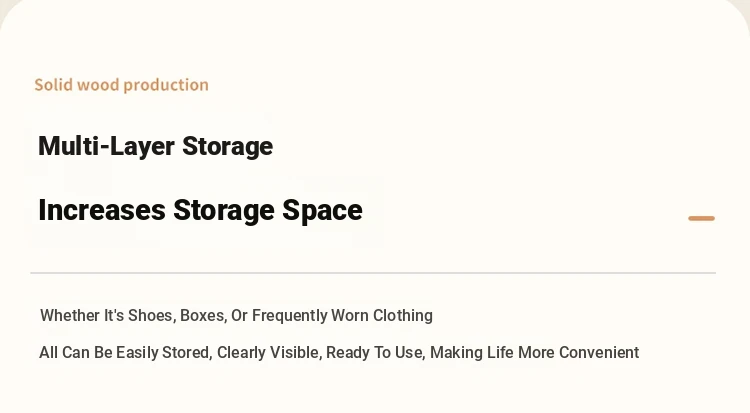 Solid wood production

Multi-Layer Storage

Increases Storage Space

Whether It's Shoes, Boxes, Or Frequently Worn Clothing

All Can Be Easily Stored, Clearly Visible, Ready To Use, Making Life More Convenient