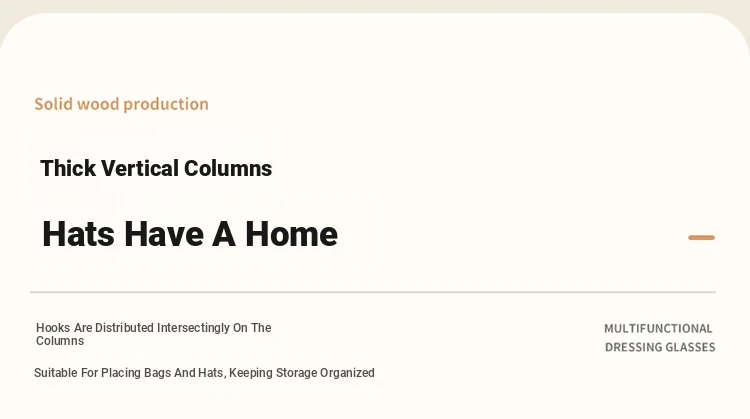 Solid wood production

Thick Vertical Columns

Hats Have A Home

Hooks Are Distributed Intersectingly On The Columns

Suitable For Placing Bags And Hats, Keeping Storage Organized

MULTIFUNCTIONAL
DRESSING GLASSES