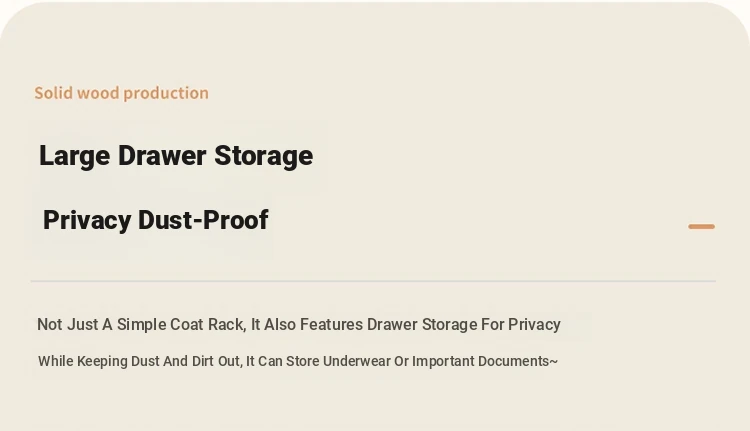 Solid wood production

Large Drawer Storage

Privacy Dust-Proof

Not Just A Simple Coat Rack, It Also Features Drawer Storage For Privacy

While Keeping Dust And Dirt Out, It Can Store Underwear Or Important Documents~